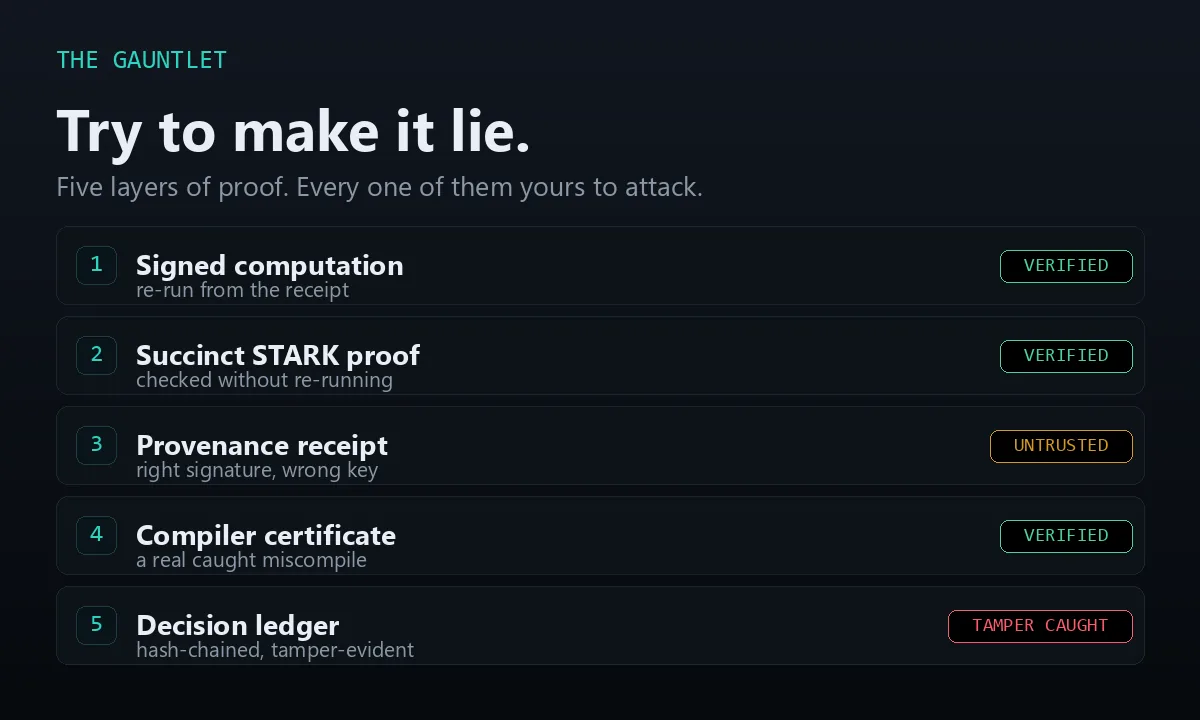 THE GAUNTLET

Try to make it lie.

Five layers of proof. Every one of them yours to attack.

1 Signed computation
re-run from the receipt
VERIFIED

2 Succinct STARK proof
checked without re-running
VERIFIED

3 Provenance receipt
right signature, wrong key
UNTRUSTED

4 Compiler certificate
a real caught miscompile
VERIFIED

5 Decision ledger
hash-chained, tamper-evident
TAMPER CAUGHT